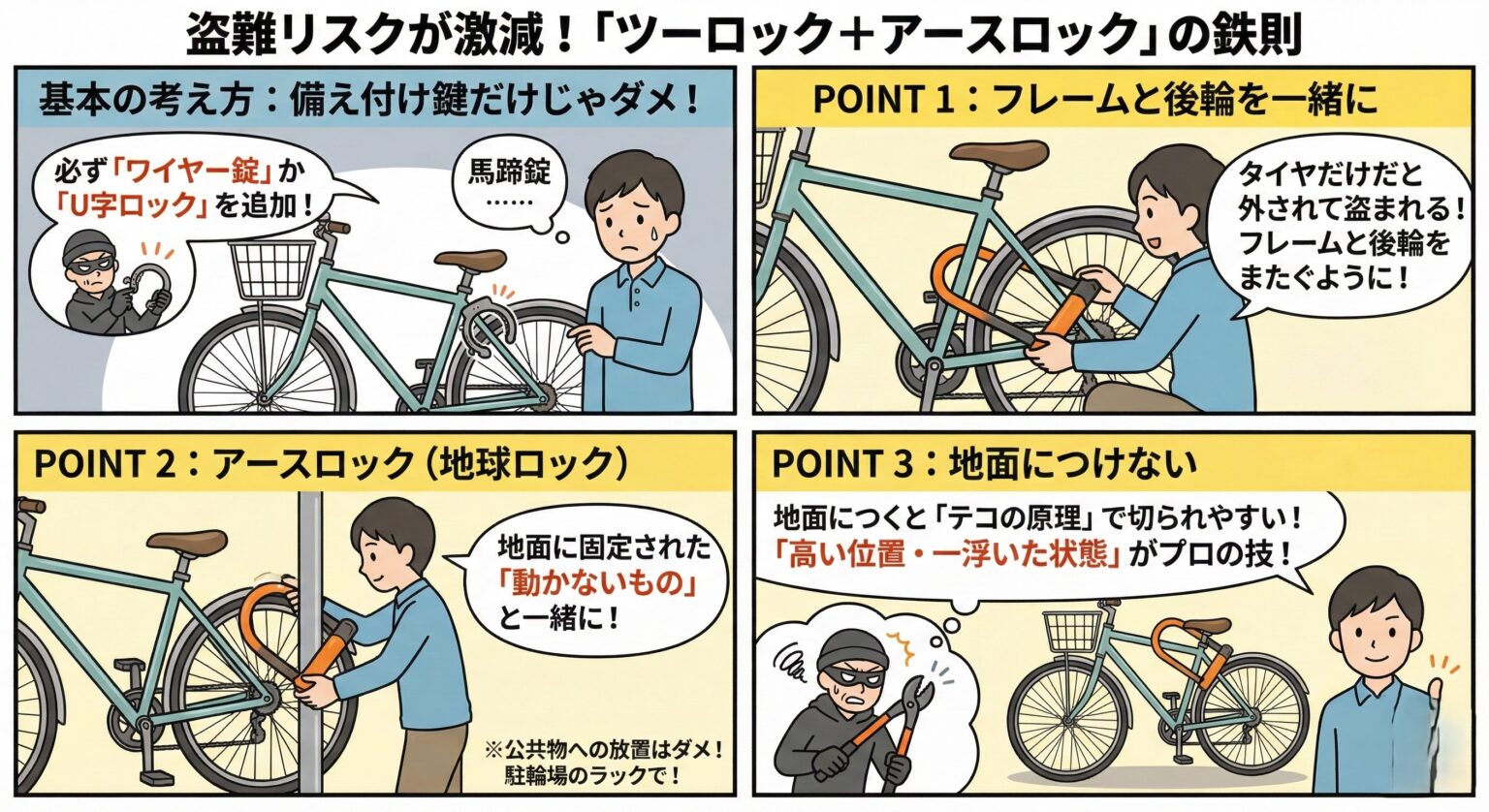 盗難リスクが激減！「ツーロック＋アースロック」の鉄則

基本の考え方：備え付け鍵だけじゃダメ！

必ず「ワイヤー錠」か「U字ロック」を追加！

馬蹄錠……

POINT 1：フレームと後輪を一緒に

タイヤだけだと外されて盗まれる！フレームと後輪をまたぐように！

POINT 2：アースロック（地球ロック）

地面に固定された「動かないもの」と一緒に！

※公共物への放置はダメ！駐輪場のラックで！

POINT 3：地面につけない

地面につくと「テコの原理」で切られやすい！「高い位置・一浮いた状態」がプロの技！