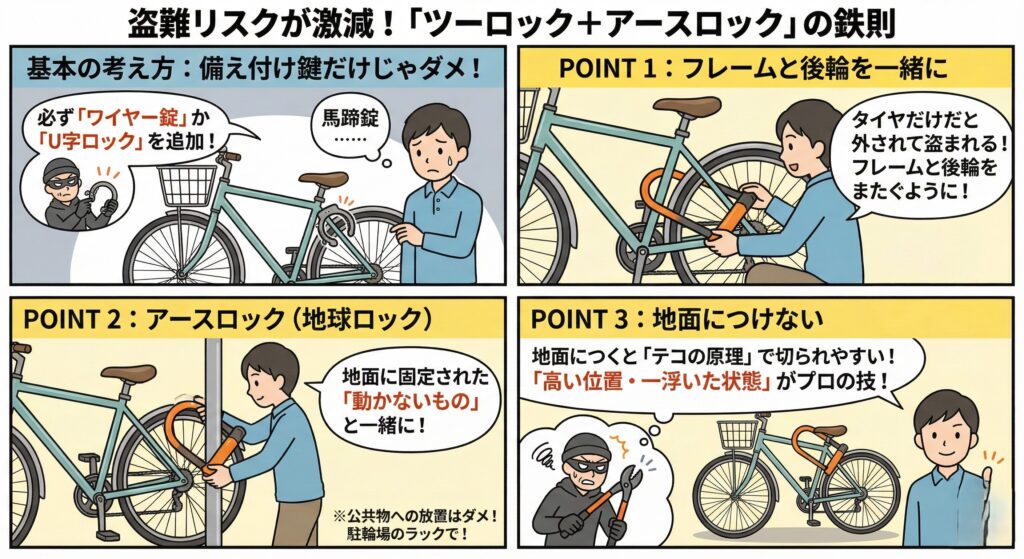 盗難リスクが激減！「ツーロック＋アースロック」の鉄則

基本の考え方：備え付け鍵だけじゃダメ！

必ず「ワイヤー錠」か「U字ロック」を追加！

馬蹄錠……

POINT 1：フレームと後輪を一緒に

タイヤだけだと外されて盗まれる！フレームと後輪をまたぐように！

POINT 2：アースロック（地球ロック）

地面に固定された「動かないもの」と一緒に！

※公共物への放置はダメ！駐輪場のラックで！

POINT 3：地面につけない

地面につくと「テコの原理」で切られやすい！「高い位置・一浮いた状態」がプロの技！